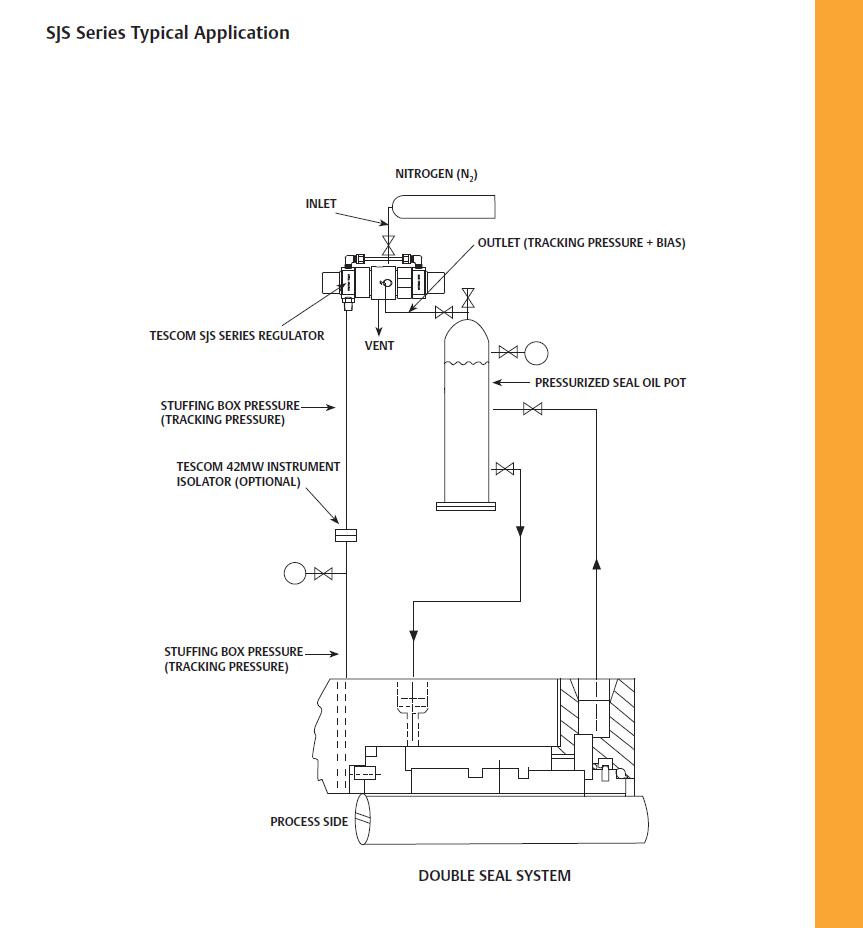 SJS Series Typical Application

NITROGEN ($N_2$)

INLET

OUTLET (TRACKING PRESSURE + BIAS)

TESCOM SJS SERIES REGULATOR

VENT

PRESSURIZED SEAL OIL POT

STUFFING BOX PRESSURE (TRACKING PRESSURE)

TESCOM 42MW INSTRUMENT ISOLATOR (OPTIONAL)

STUFFING BOX PRESSURE (TRACKING PRESSURE)

PROCESS SIDE

DOUBLE SEAL SYSTEM